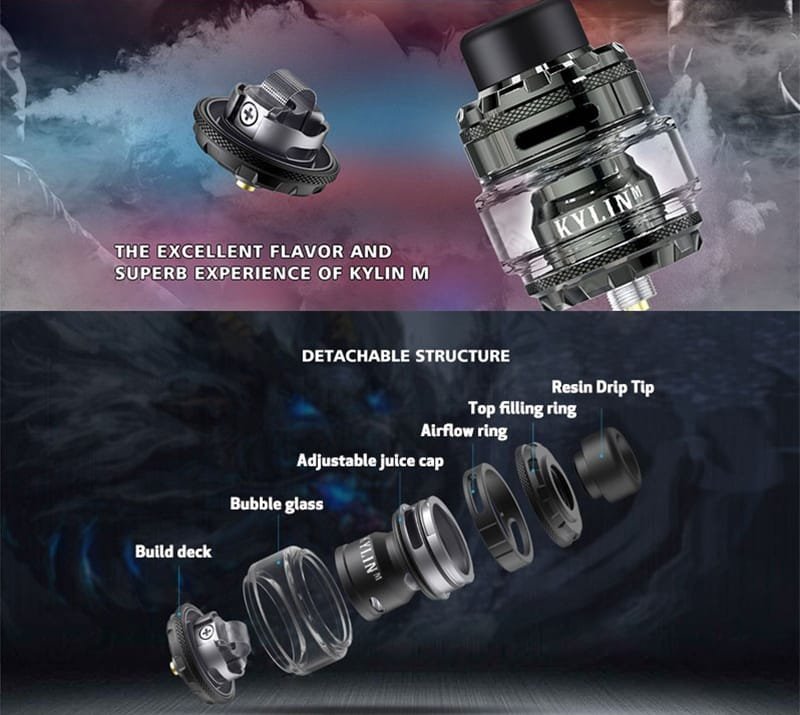 KYLIN M

THE EXCELLENT FLAVOR AND SUPERB EXPERIENCE OF KYLIN M

DETACHABLE STRUCTURE

Resin Drip Tip

Top filling ring

Airflow ring

Adjustable juice cap

Bubble glass

Build deck

KYLIN M